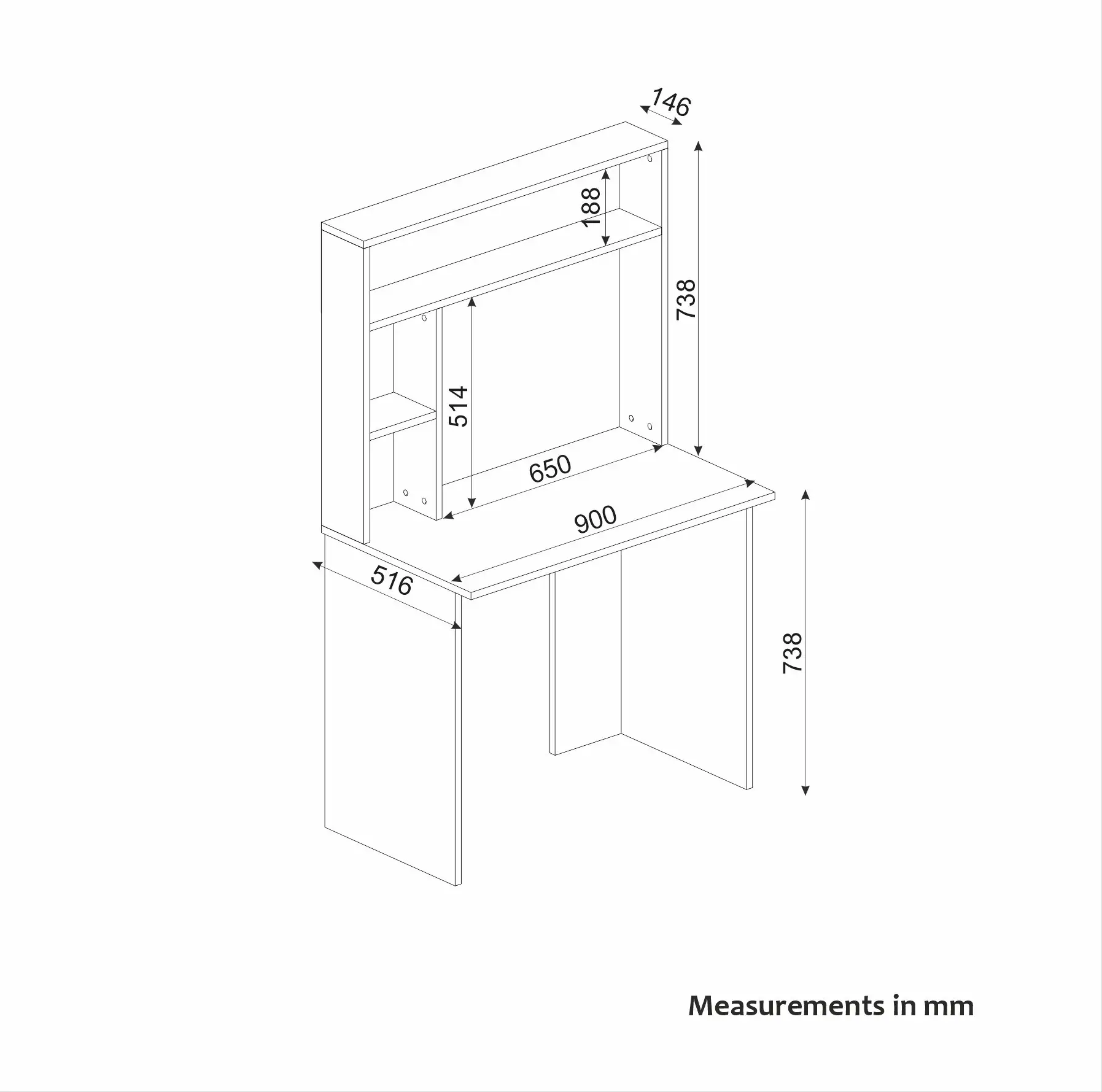 146

188

738

514

650

900

516

738

Measurements in mm